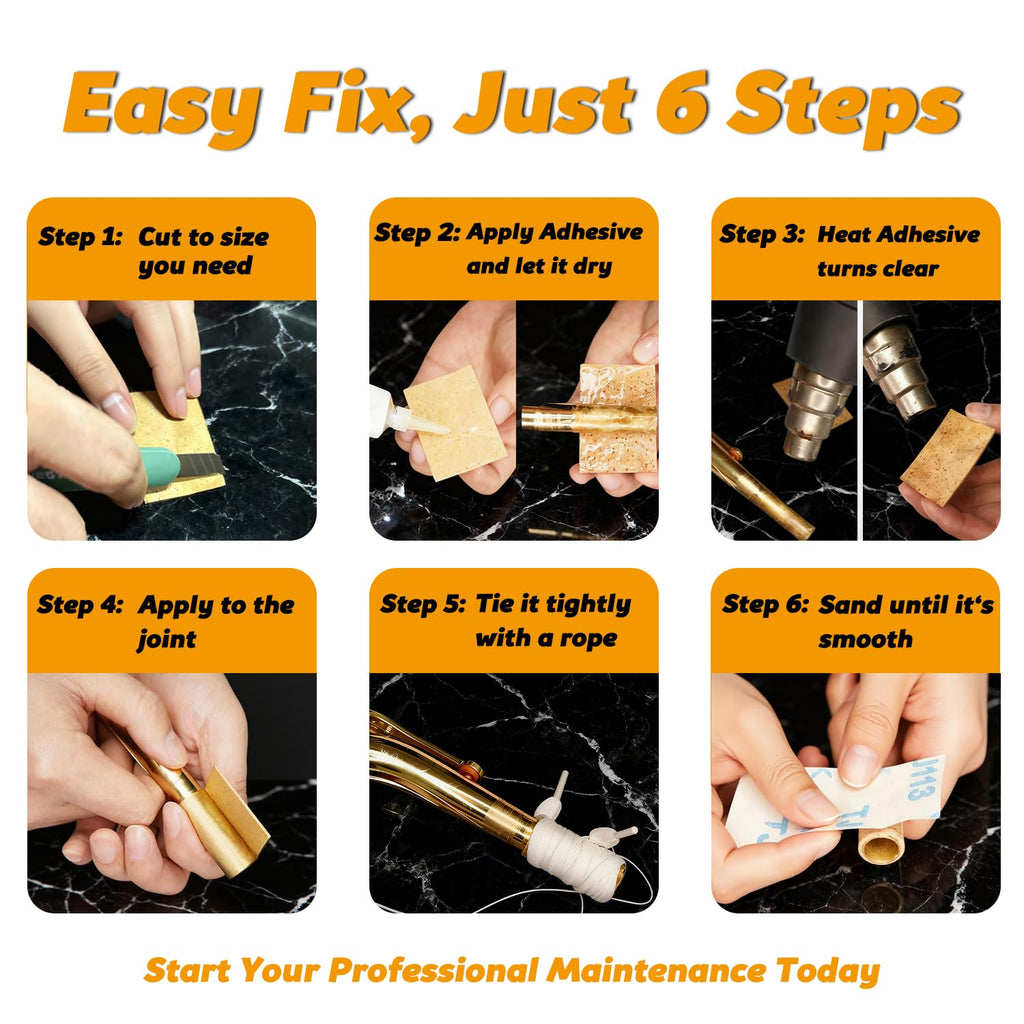 Easy Fix, Just 6 Steps

Step 1: Cut to size you need

Step 2: Apply Adhesive and let it dry

Step 3: Heat Adhesive turns clear

Step 4: Apply to the joint

Step 5: Tie it tightly with a rope

Step 6: Sand until it's smooth

J113

Start Your Professional Maintenance Today