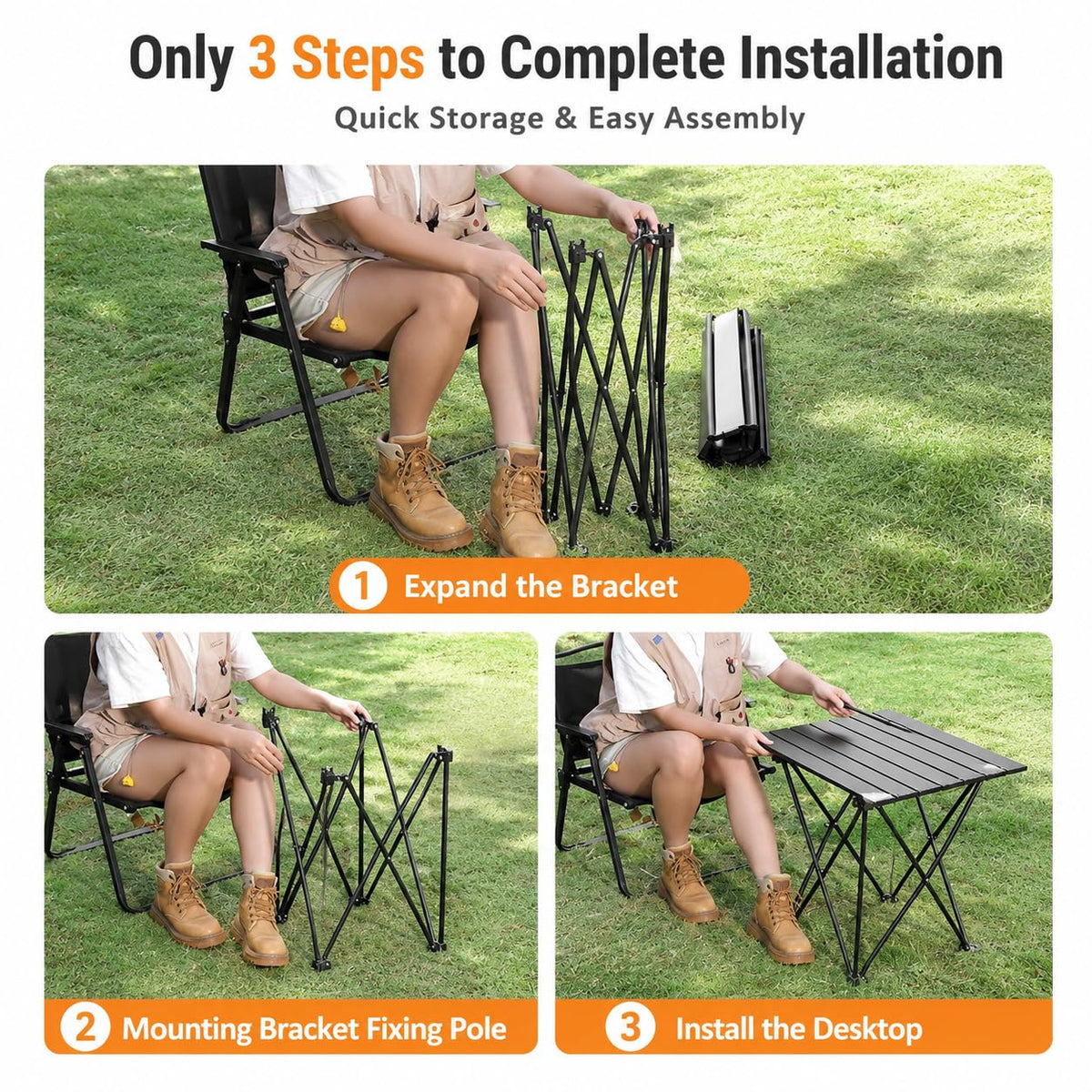 Only 3 Steps to Complete Installation

Quick Storage & Easy Assembly

1 Expand the Bracket

2 Mounting Bracket Fixing Pole

3 Install the Desktop