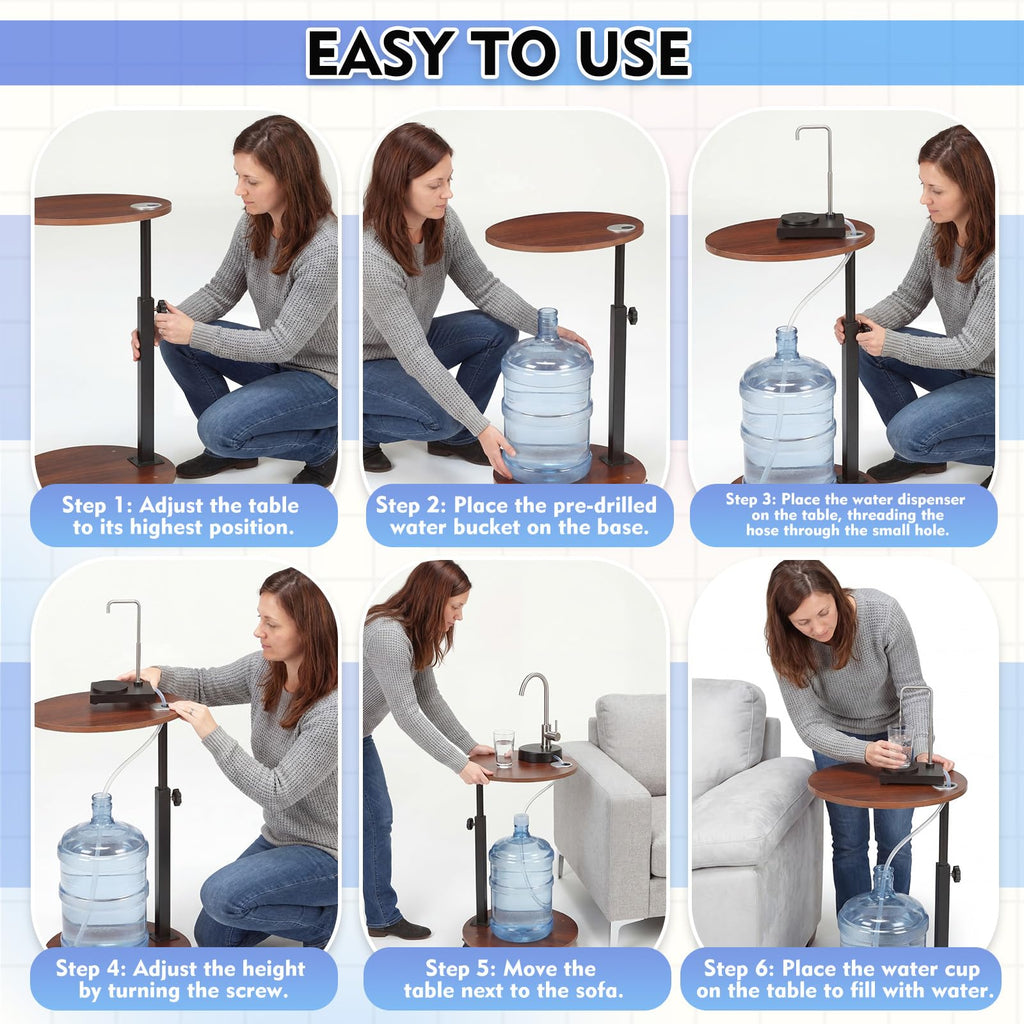 EASY TO USE

Step 1: Adjust the table to its highest position.

Step 2: Place the pre-drilled water bucket on the base.

Step 3: Place the water dispenser on the table, threading the hose through the small hole.

Step 4: Adjust the height by turning the screw.

Step 5: Move the table next to the sofa.

Step 6: Place the water cup on the table to fill with water.